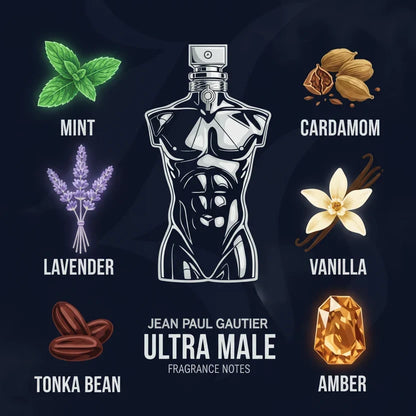 MINT

LAVENDER

TONKA BEAN

JEAN PAUL GAUTIER
ULTRA MALE
FRAGRANCE NOTES

CARDAMOM

VANILLA

AMBER